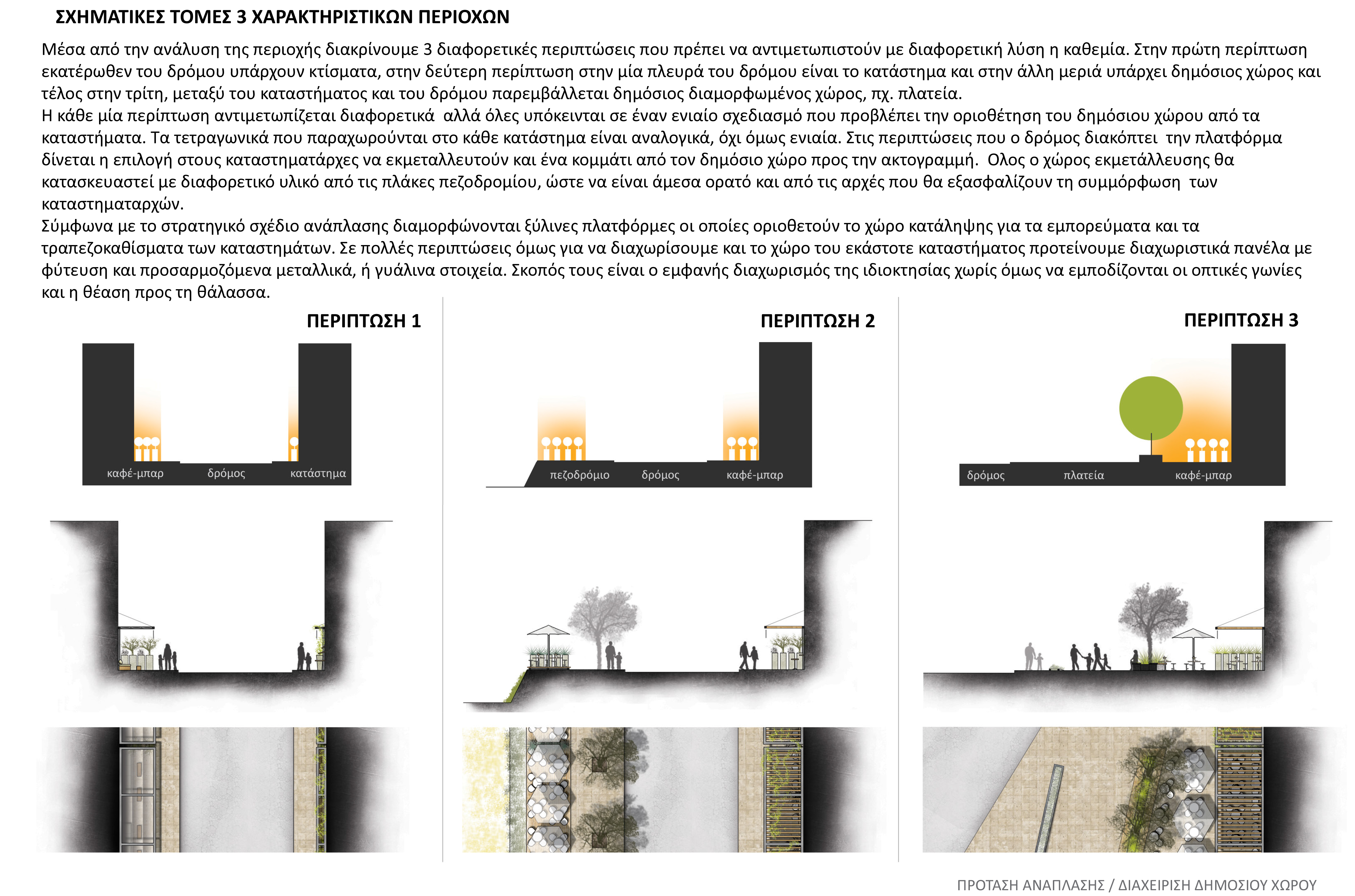 ΣΧΗΜΑΤΙΚΕΣ ΤΟΜΕΣ 3 ΧΑΡΑΚΤΗΡΙΣΤΙΚΩΝ ΠΕΡΙΟΧΩΝ

Μέσα από την ανάλυση της περιοχής διακρίνουμε 3 διαφορετικές περιπτώσεις που πρέπει να αντιμετωπιστούν με διαφορετική λύση η καθεμία. Στην πρώτη περίπτωση εκατέρωθεν του δρόμου υπάρχουν κτίσματα, στην δεύτερη περίπτωση στην μία πλευρά του δρόμου είναι το κατάστημα και στην άλλη μεριά υπάρχει δημόσιος χώρος και τέλος στην τρίτη, μεταξύ του καταστήματος και του δρόμου παρεμβάλλεται δημόσιος διαμορφωμένος χώρος, πχ. πλατεία.
Η κάθε μία περίπτωση αντιμετωπίζεται διαφορετικά αλλά όλες υπόκεινται σε έναν ενιαίο σχεδιασμό που προβλέπει την οριοθέτηση του δημόσιου χώρου από τα καταστήματα. Τα τετραγωνικά που παραχωρούνται στο κάθε κατάστημα είναι αναλογικά, όχι όμως ενιαία. Στις περιπτώσεις που ο δρόμος διακόπτει την πλατφόρμα δίνεται η επιλογή στους καταστηματάρχες να εκμεταλλευτούν και ένα κομμάτι από τον δημόσιο χώρο προς την ακτογραμμή. Ολος ο χώρος εκμετάλλευσης θα κατασκευαστεί με διαφορετικό υλικό από τις πλάκες πεζοδρομίου, ώστε να είναι άμεσα ορατό και από τις αρχές που θα εξασφαλίζουν τη συμμόρφωση των καταστηματαρχών.
Σύμφωνα με το στρατηγικό σχέδιο ανάπλασης διαμορφώνονται ξύλινες πλατφόρμες οι οποίες οριοθετούν το χώρο κατάληψης για τα εμπορεύματα και τα τραπεζοκαθίσματα των καταστημάτων. Σε πολλές περιπτώσεις όμως για να διαχωρίσουμε και το χώρο του εκάστοτε καταστήματος προτείνουμε διαχωριστικά πανέλα με φύτευση και προσαρμοζόμενα μεταλλικά, ή γυάλινα στοιχεία. Σκοπός τους είναι ο εμφανής διαχωρισμός της ιδιοκτησίας χωρίς όμως να εμποδίζονται οι οπτικές γωνίες και η θέαση προς τη θάλασσα.

ΠΕΡΙΠΤΩΣΗ 1

καφέ-μπαρ δρόμος κατάστημα

ΠΕΡΙΠΤΩΣΗ 2

πεζοδρόμιο δρόμος καφέ-μπαρ

ΠΕΡΙΠΤΩΣΗ 3

δρόμος πλατεία καφέ-μπαρ

ΠΡΟΤΑΣΗ ΑΝΑΠΛΑΣΗΣ / ΔΙΑΧΕΙΡΙΣΗ ΔΗΜΟΣΙΟΥ ΧΩΡΟΥ