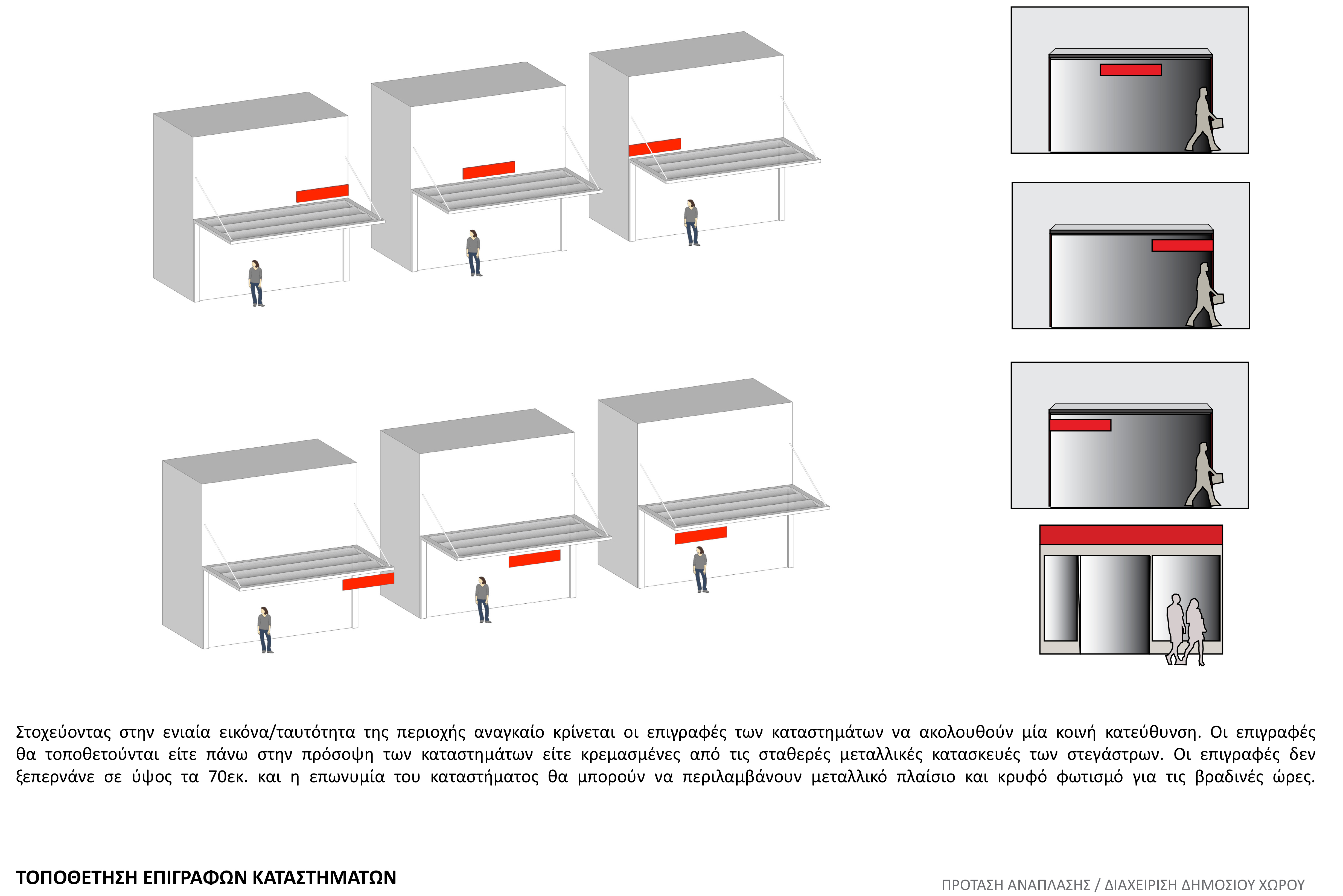 Στοχεύοντας στην ενιαία εικόνα/ταυτότητα της περιοχής αναγκαίο κρίνεται οι επιγραφές των καταστημάτων να ακολουθούν μία κοινή κατεύθυνση. Οι επιγραφές θα τοποθετούνται είτε πάνω στην πρόσοψη των καταστημάτων είτε κρεμασμένες από τις σταθερές μεταλλικές κατασκευές των στεγάστρων. Οι επιγραφές δεν ξεπερνάνε σε ύψος τα 70εκ. και η επωνυμία του καταστήματος θα μπορούν να περιλαμβάνουν μεταλλικό πλαίσιο και κρυφό φωτισμό για τις βραδινές ώρες.

ΤΟΠΟΘΕΤΗΣΗ ΕΠΙΓΡΑΦΩΝ ΚΑΤΑΣΤΗΜΑΤΩΝ

ΠΡΟΤΑΣΗ ΑΝΑΠΛΑΣΗΣ / ΔΙΑΧΕΙΡΙΣΗ ΔΗΜΟΣΙΟΥ ΧΩΡΟΥ